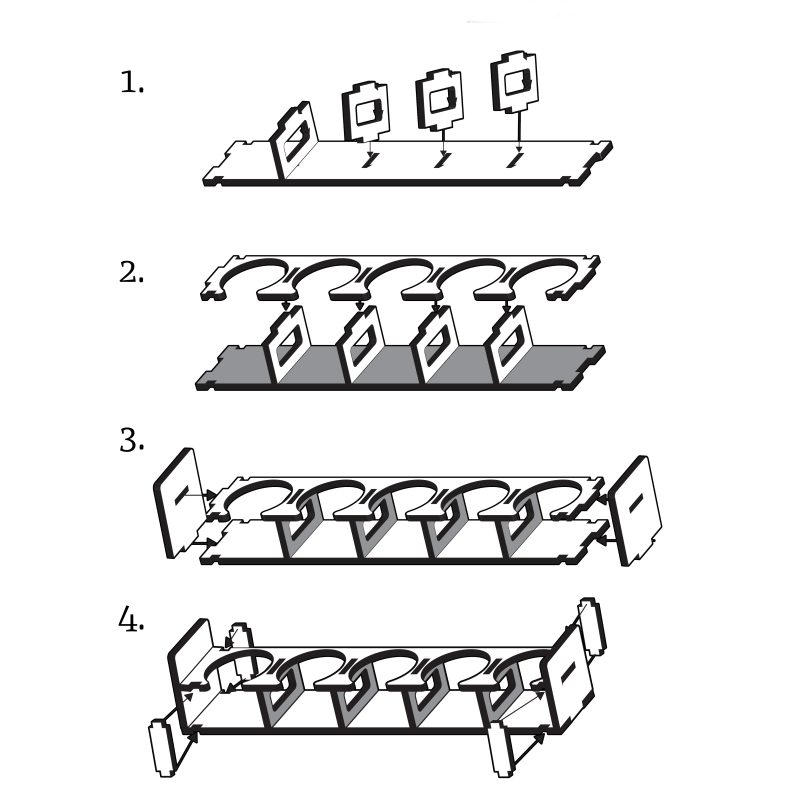 1.

2.

3.

4.