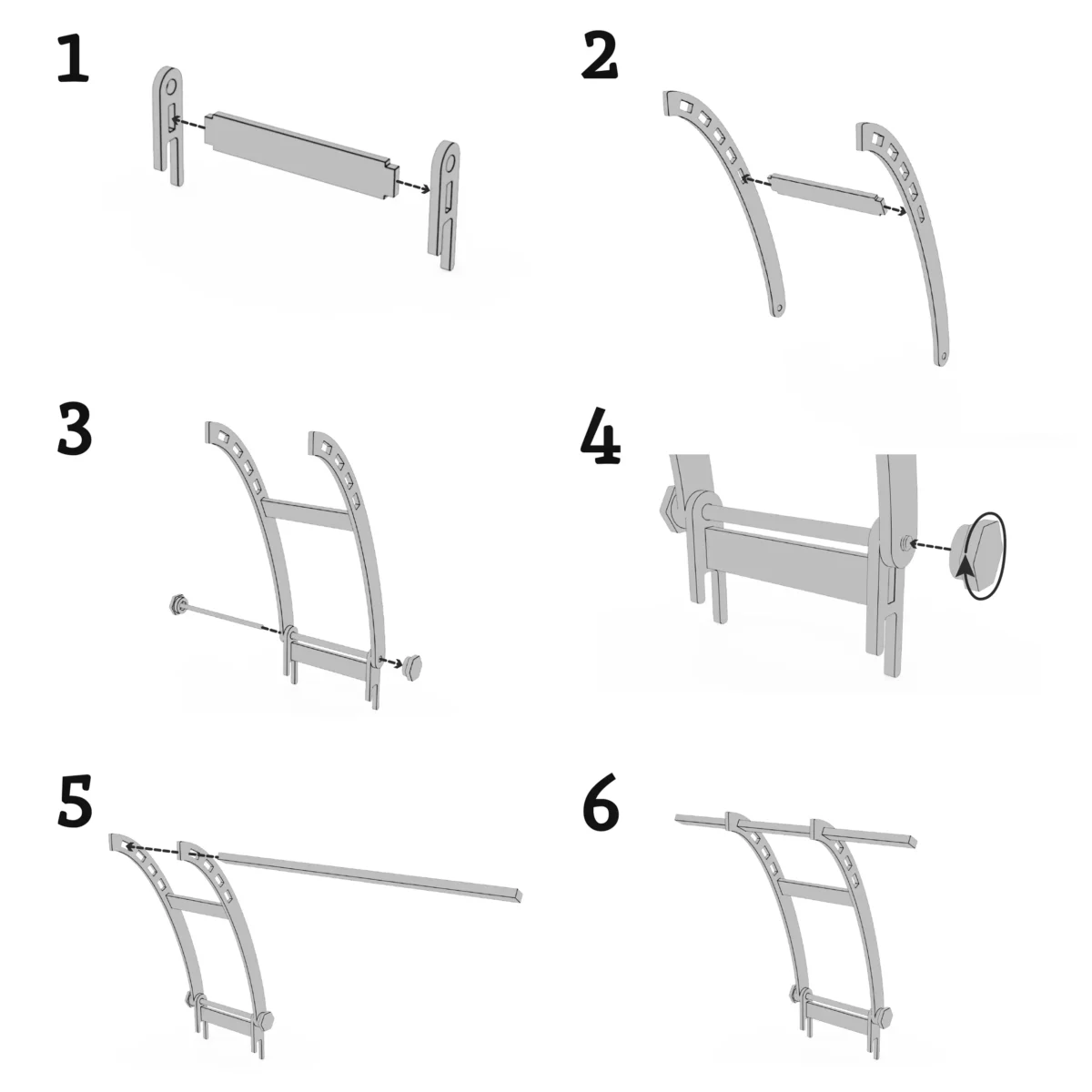 1

2

3

4

5

6