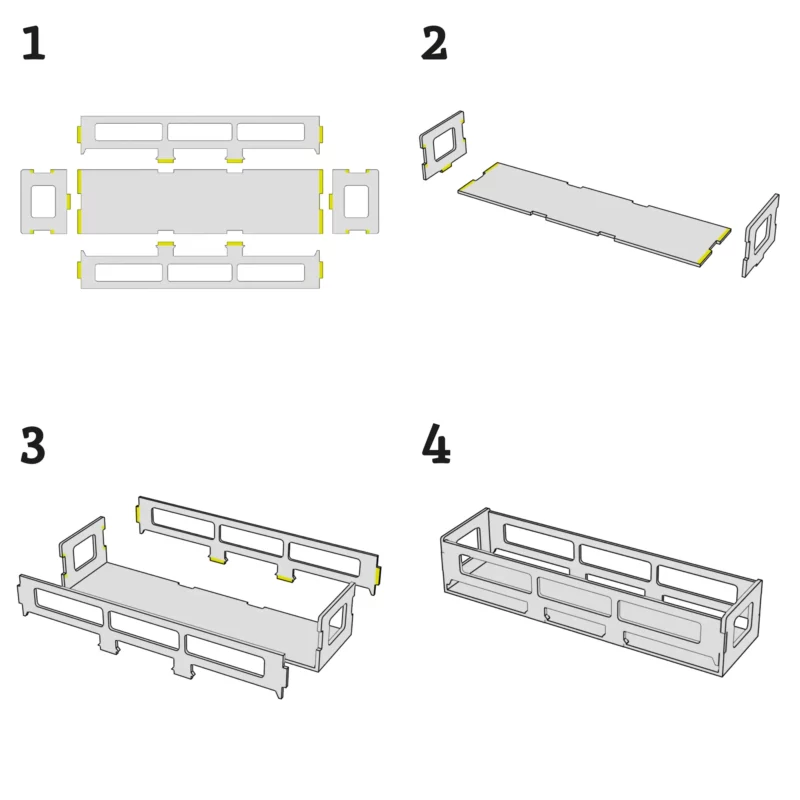 1

2

3

4