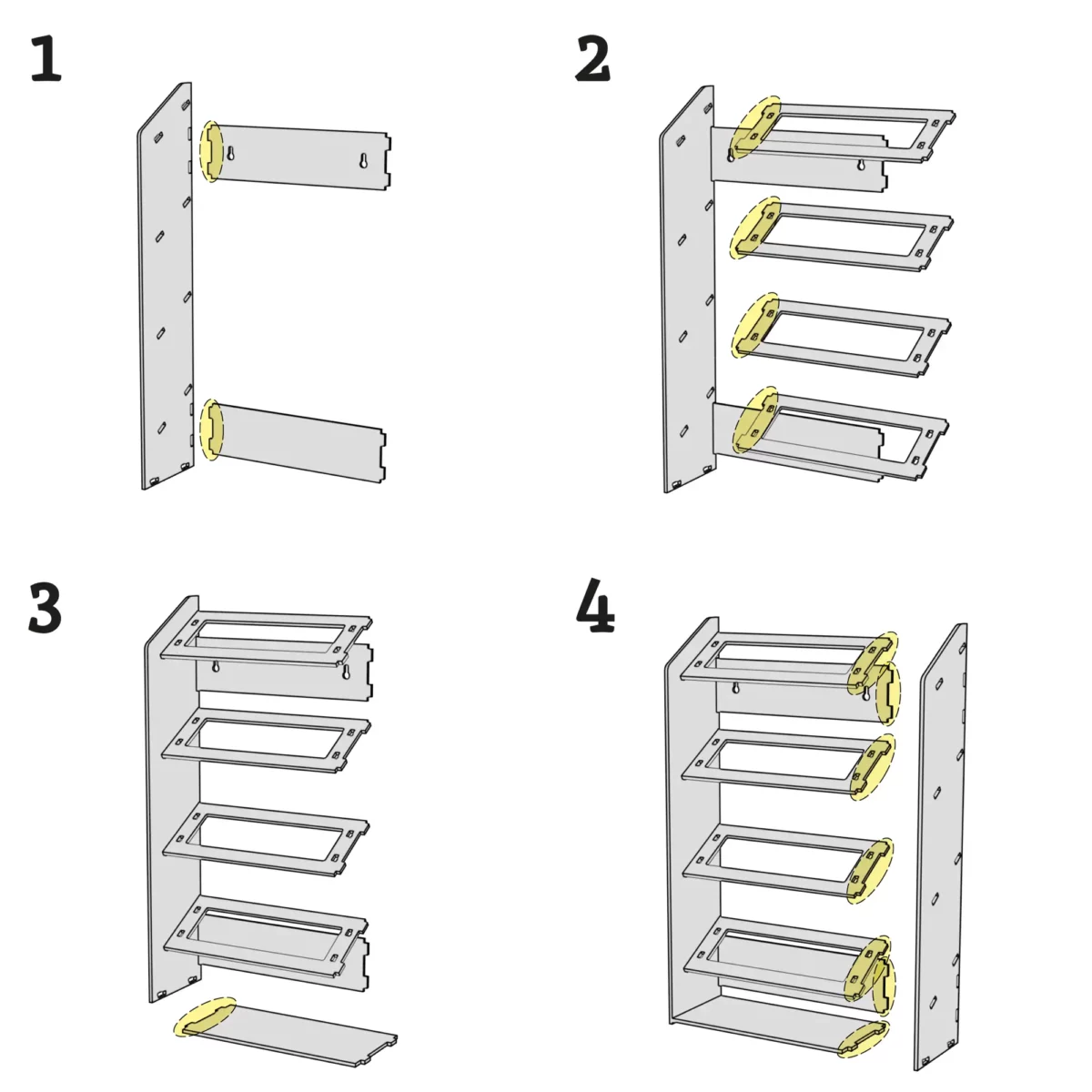 1

2

3

4