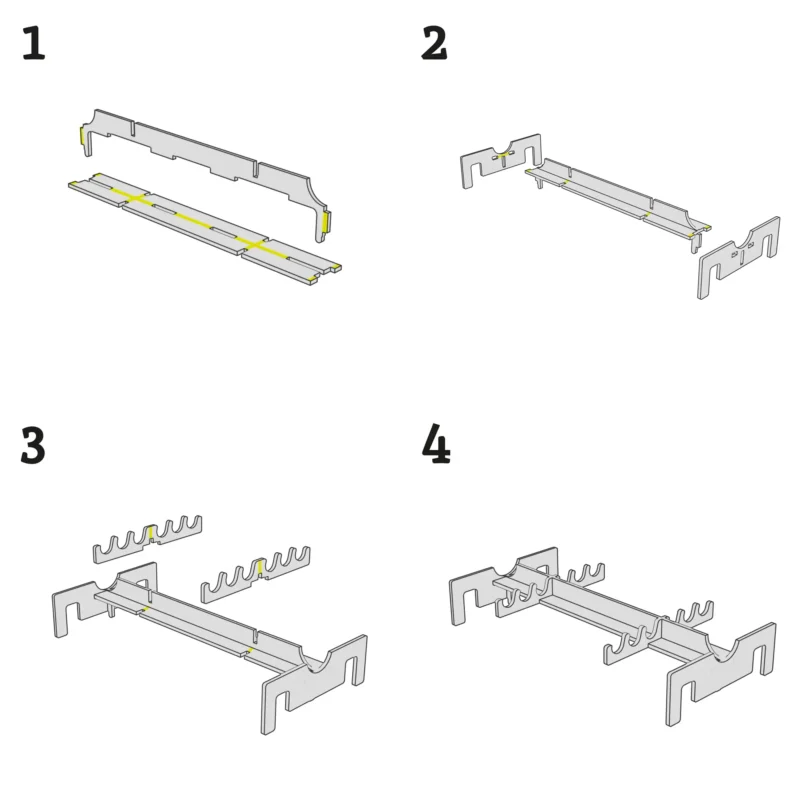 1

2

3

4