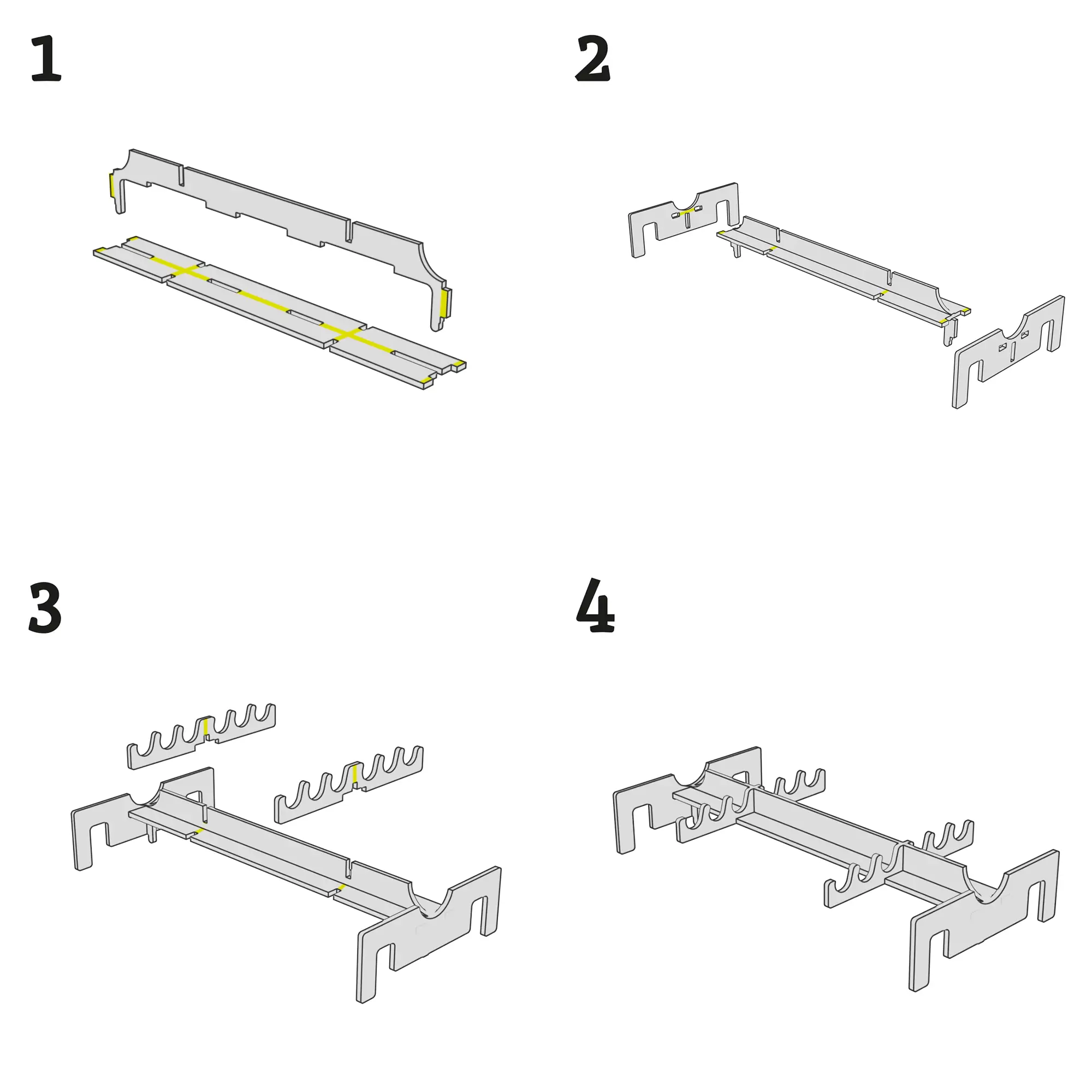 1

2

3

4