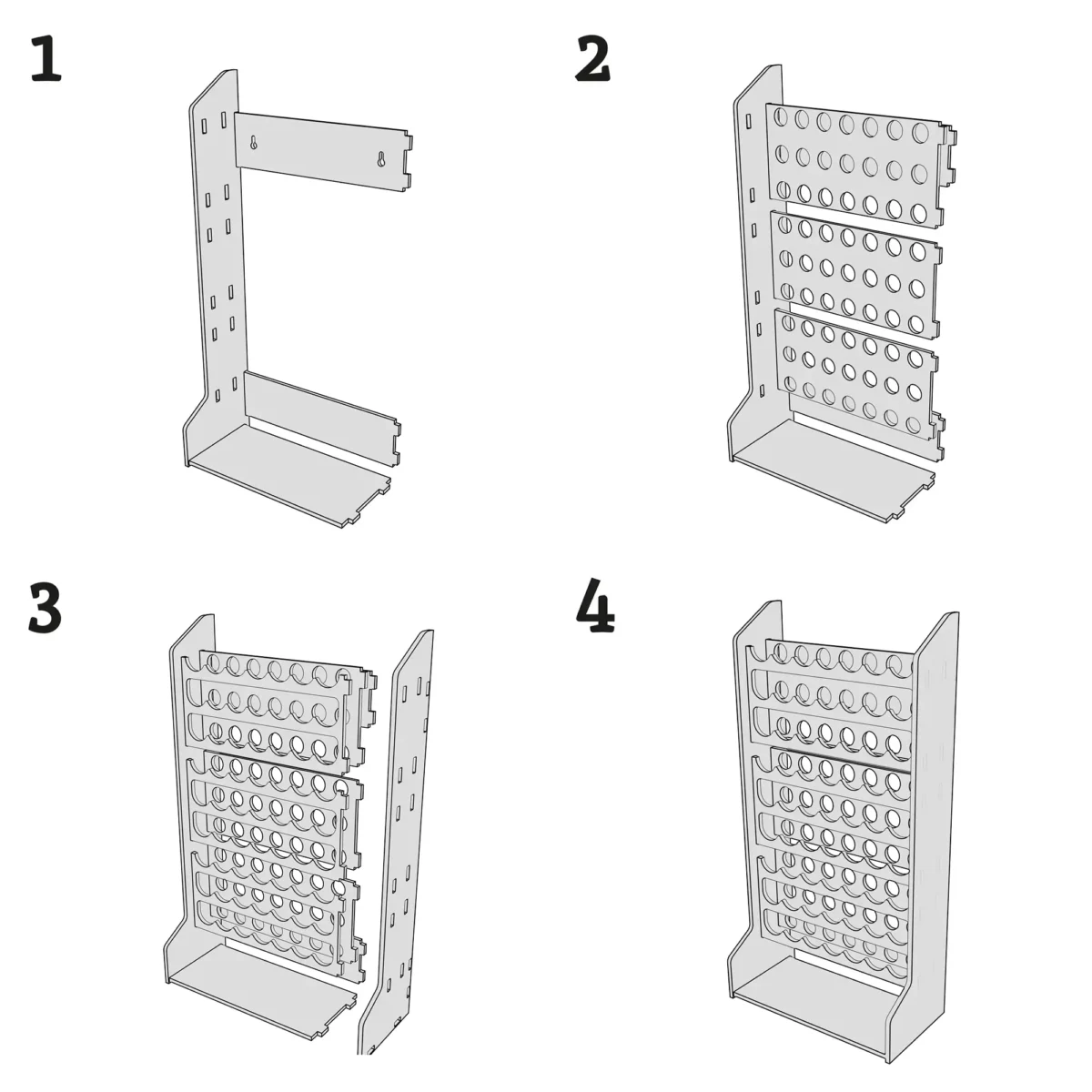 1

2

3

4