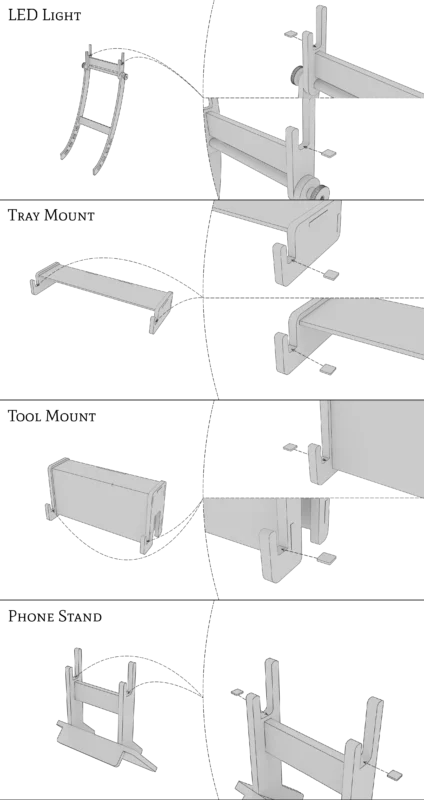 LED Light

Tray Mount

Tool Mount

Phone Stand